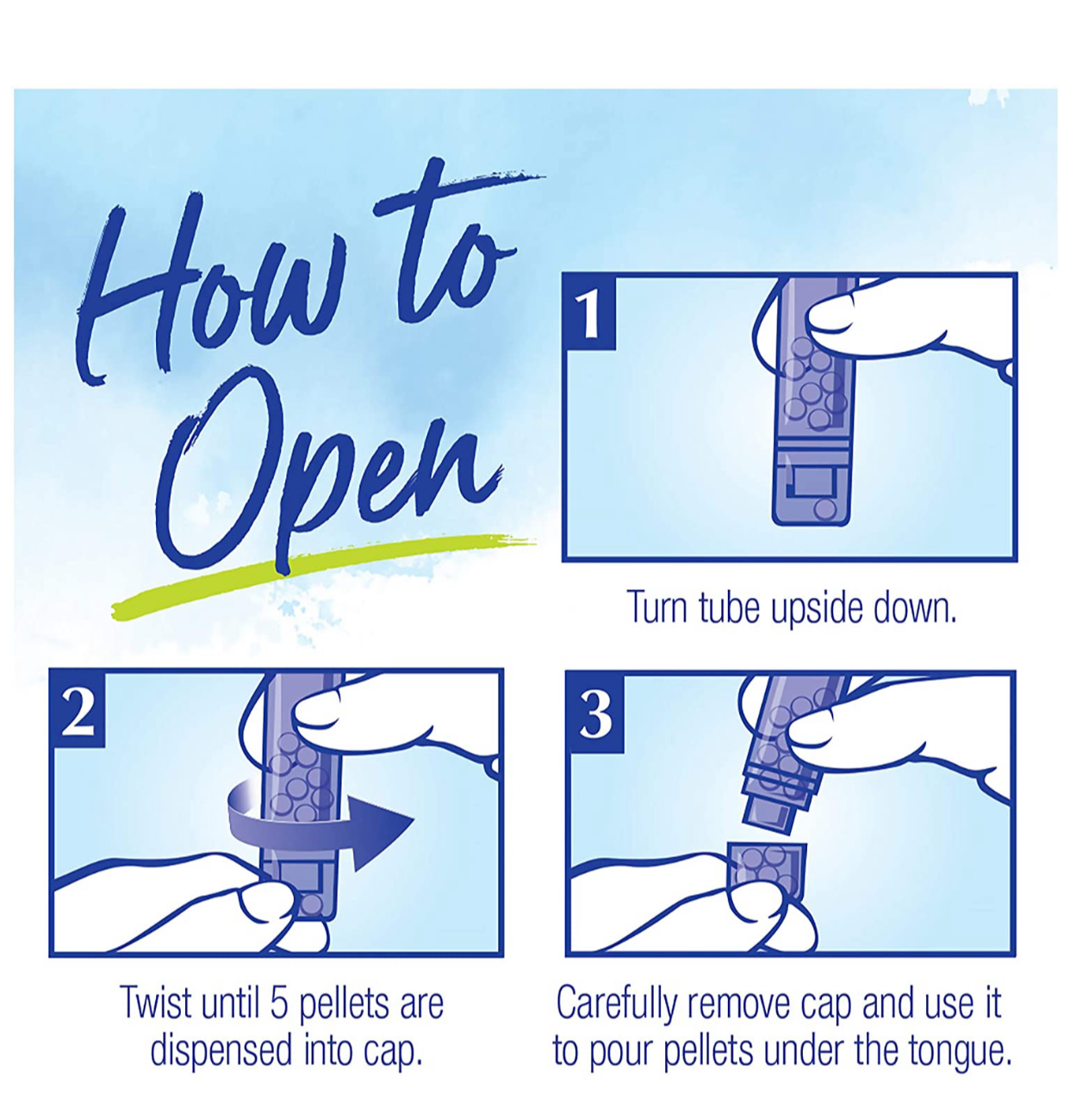 How to Open

1

Turn tube upside down.

2

Twist until 5 pellets are dispensed into cap.

3

Carefully remove cap and use it to pour pellets under the tongue.